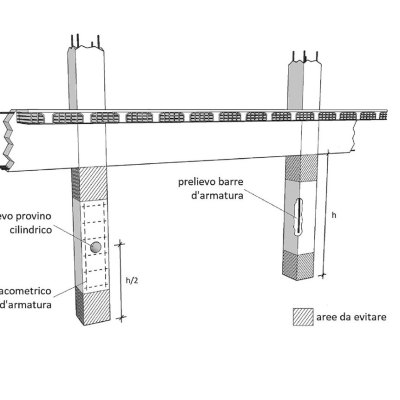 prelievo barre d'armatura

h

evo provino cilindrico

h/2

acometrico d'armatura

aree da evitare